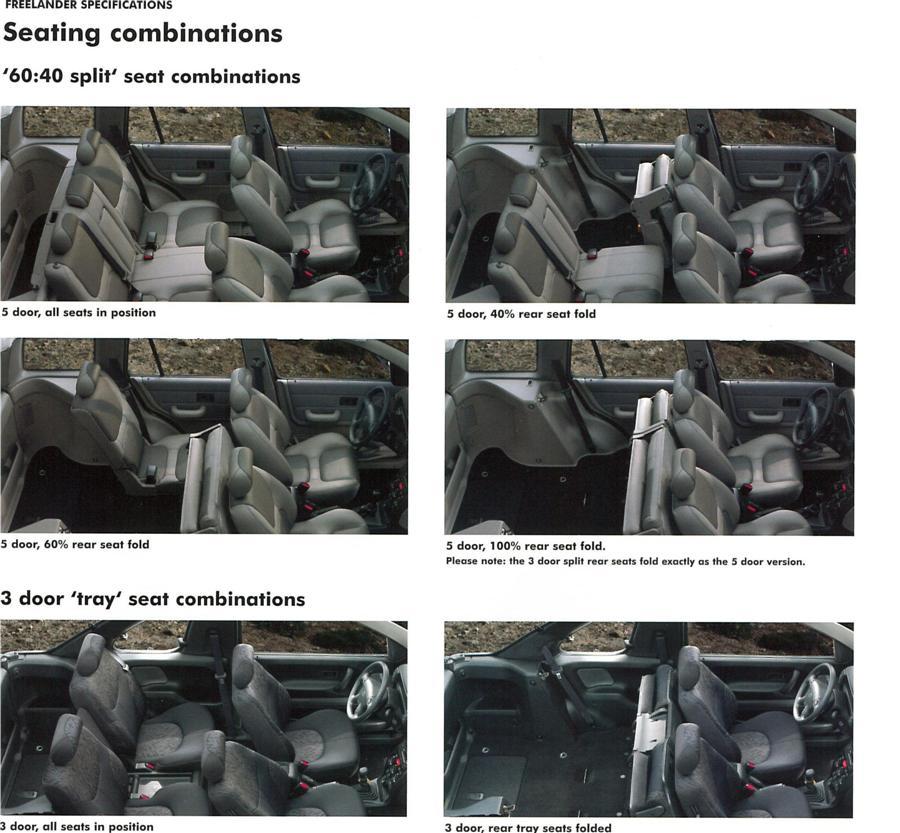 FREELANDER SPECIFICATIONS

Seating combinations

'60:40 split' seat combinations

5 door, all seats in position

5 door, 40% rear seat fold

5 door, 60% rear seat fold

5 door, 100% rear seat fold.

Please note: the 3 door split rear seats fold exactly as the 5 door version.

3 door 'tray' seat combinations

3 door, all seats in position

3 door, rear tray seats folded