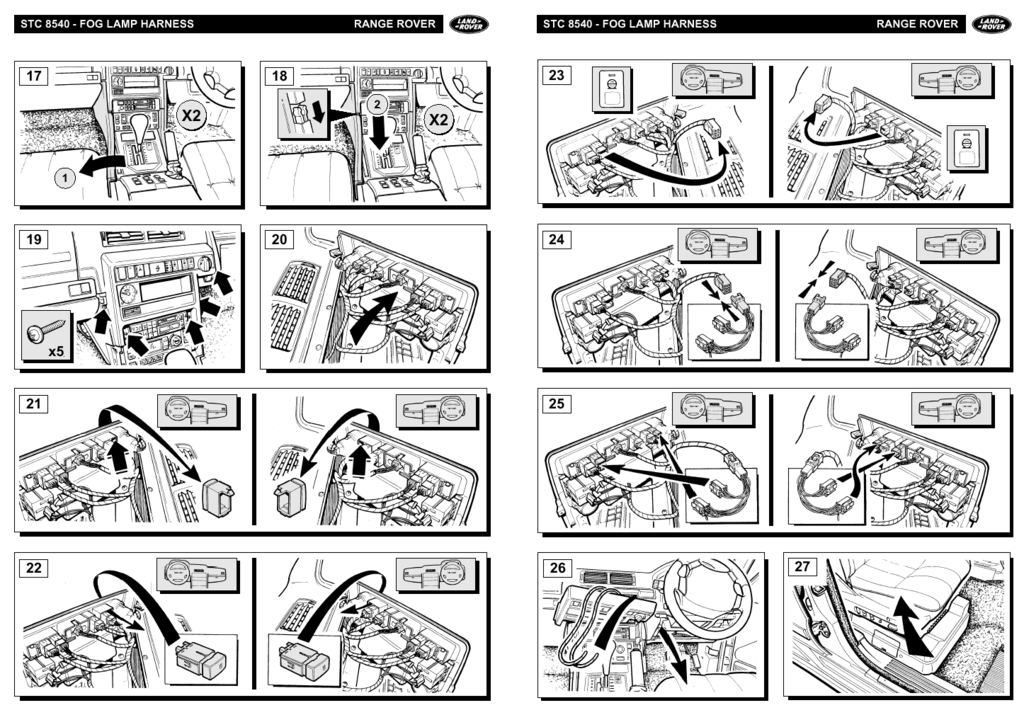 STC 8540 - FOG LAMP HARNESS RANGE ROVER LAND ROVER

17

X2

1

18

2

X2

19

x5

20

21

22

STC 8540 - FOG LAMP HARNESS RANGE ROVER LAND ROVER

23

24

25

26

27