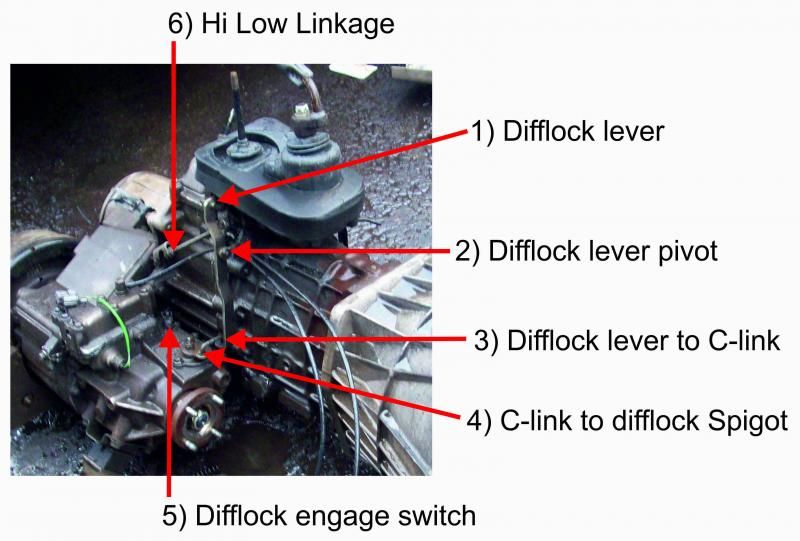 6) Hi Low Linkage

1) Difflock lever

2) Difflock lever pivot

3) Difflock lever to C-link

4) C-link to difflock Spigot

5) Difflock engage switch