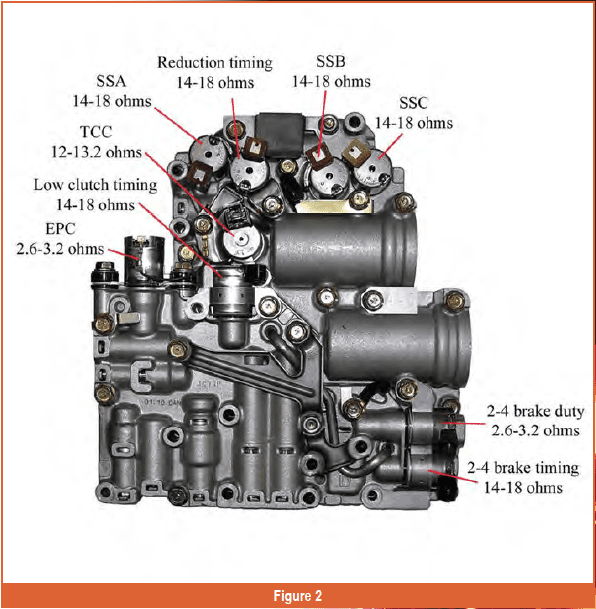 Reduction timing
14-18 ohms

SSB
14-18 ohms

SSA
14-18 ohms

SSC
14-18 ohms

TCC
12-13.2 ohms

Low clutch timing
14-18 ohms

EPC
2.6-3.2 ohms

2-4 brake duty
2.6-3.2 ohms

2-4 brake timing
14-18 ohms

Figure 2